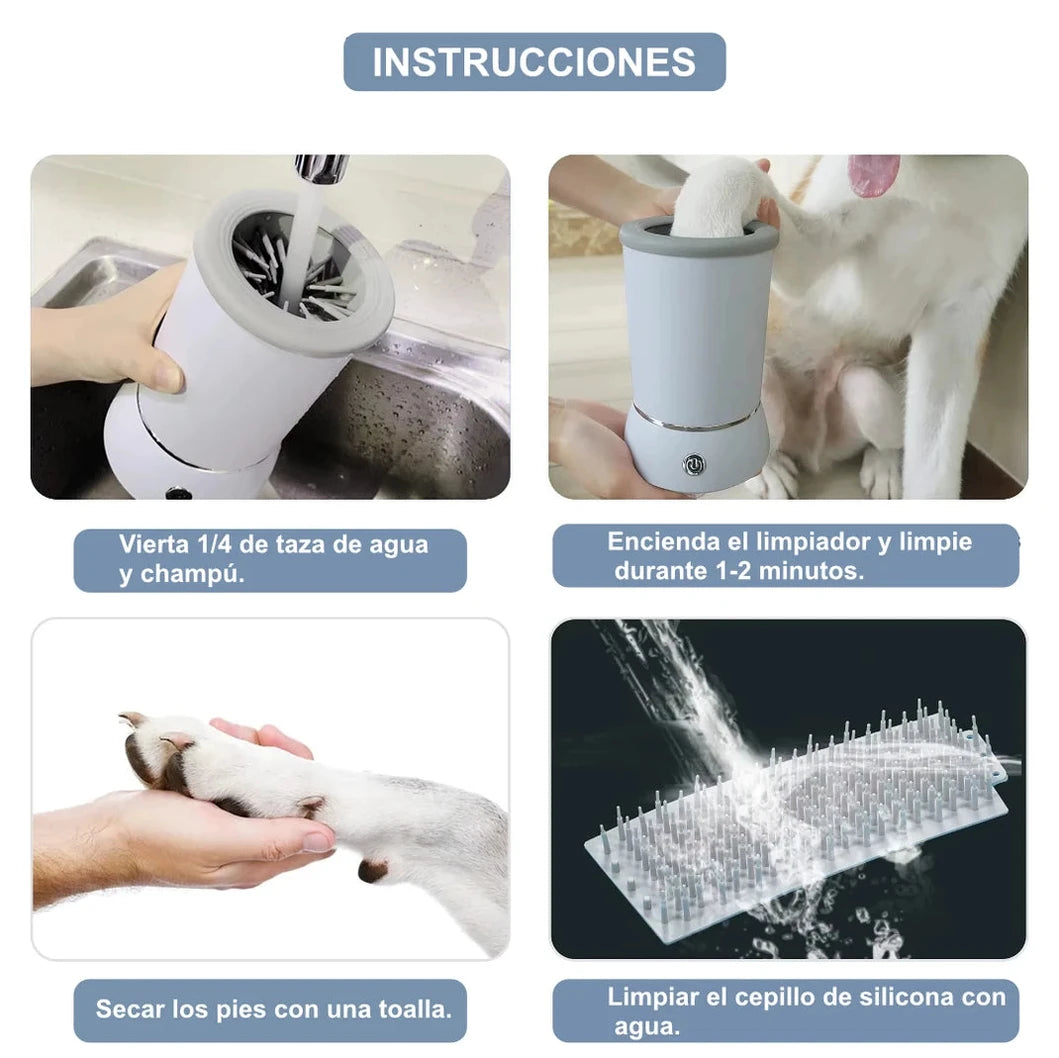 INSTRUCCIONES

Vierta 1/4 de taza de agua y champú.

Encienda el limpiador y limpie durante 1-2 minutos.

Secar los pies con una toalla.

Limpiar el cepillo de silicona con agua.